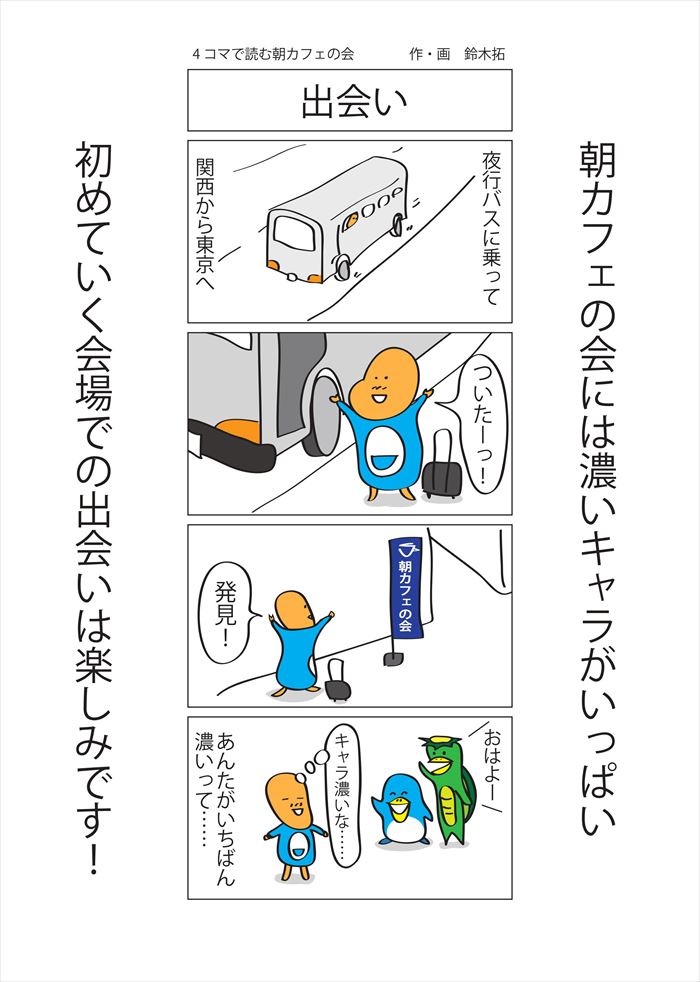 4コマで読む朝カフェの会　作・画　鈴木拓

出会い

朝カフェの会には濃いキャラがいっぱい

夜行バスに乗って

関西から東京へ

ついたーっ！

朝カフェの会

発見！

おはよー

キャラ濃いな……

あんたがいちばん濃いって……

初めていく会場での出会いは楽しみです！